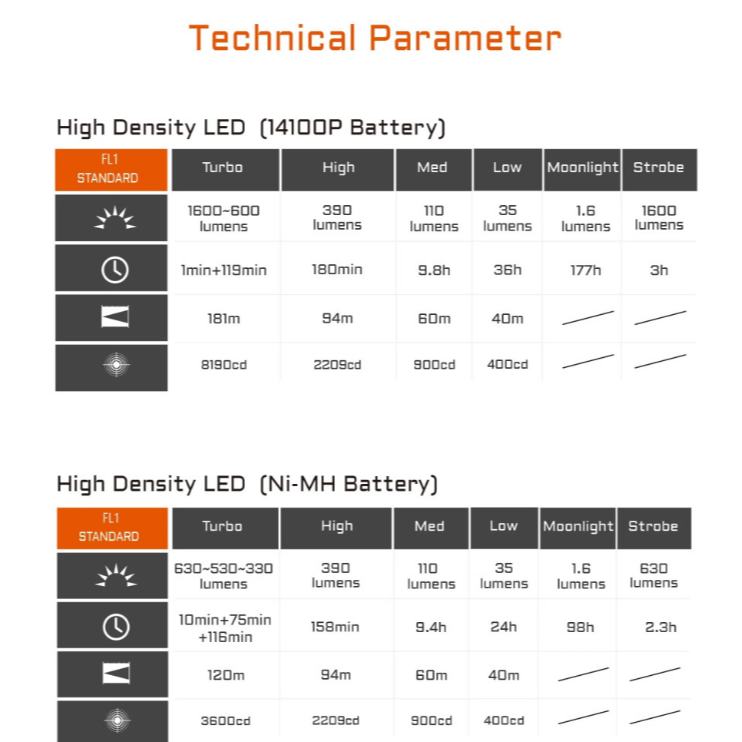 Technical Parameter

High Density LED (14100P Battery)

| FL1 STANDARD | Turbo | High | Med | Low | Moonlight | Strobe |
|---|---|---|---|---|---|---|
| | 1600~600 lumens | 390 lumens | 110 lumens | 35 lumens | 1.6 lumens | 1600 lumens |
| | 1min+119min | 180min | 9.8h | 36h | 177h | 3h |
| | 181m | 94m | 60m | 40m | | |
| | 8190cd | 2209cd | 900cd | 400cd | | |

High Density LED (Ni-MH Battery)

| FL1 STANDARD | Turbo | High | Med | Low | Moonlight | Strobe |
|---|---|---|---|---|---|---|
| | 630~530~330 lumens | 390 lumens | 110 lumens | 35 lumens | 1.6 lumens | 630 lumens |
| | 10min+75min +116min | 158min | 9.4h | 24h | 98h | 2.3h |
| | 120m | 94m | 60m | 40m | | |
| | 3600cd | 2209cd | 900cd | 400cd | | |